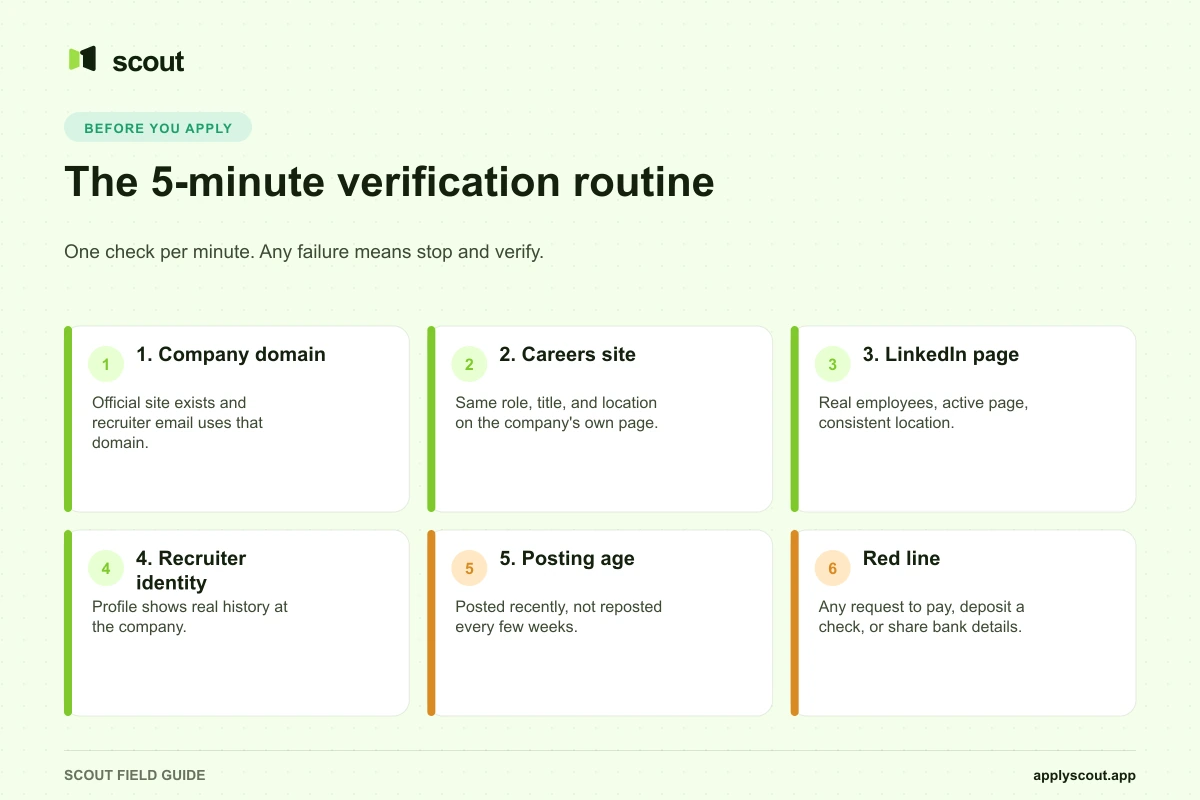 scout

BEFORE YOU APPLY

The 5-minute verification routine

One check per minute. Any failure means stop and verify.

1

1. Company domain

Official site exists and recruiter email uses that domain.

2

2. Careers site

Same role, title, and location on the company's own page.

3

3. LinkedIn page

Real employees, active page, consistent location.

4

4. Recruiter identity

Profile shows real history at the company.

5

5. Posting age

Posted recently, not reposted every few weeks.

6

Red line

Any request to pay, deposit a check, or share bank details.

SCOUT FIELD GUIDE

applyscout.app