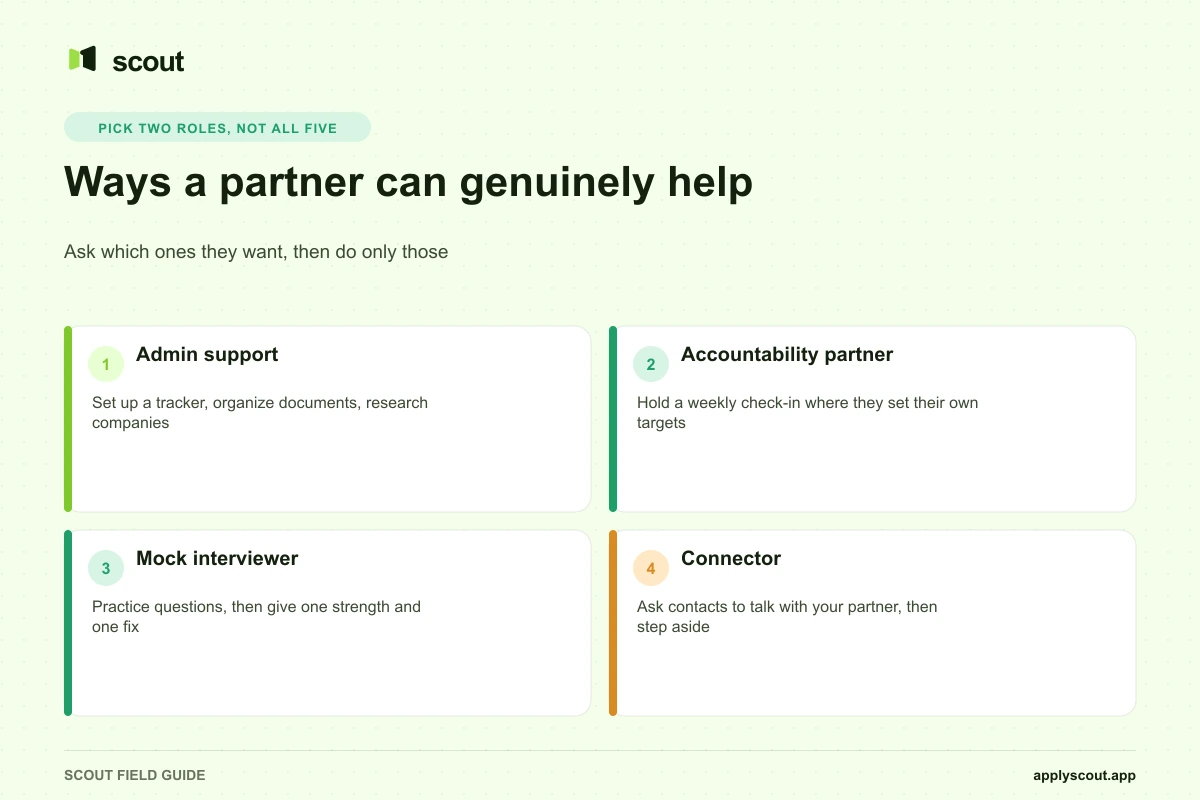 scout

PICK TWO ROLES, NOT ALL FIVE

Ways a partner can genuinely help

Ask which ones they want, then do only those

1 Admin support

Set up a tracker, organize documents, research companies

2 Accountability partner

Hold a weekly check-in where they set their own targets

3 Mock interviewer

Practice questions, then give one strength and one fix

4 Connector

Ask contacts to talk with your partner, then step aside

SCOUT FIELD GUIDE

applyscout.app