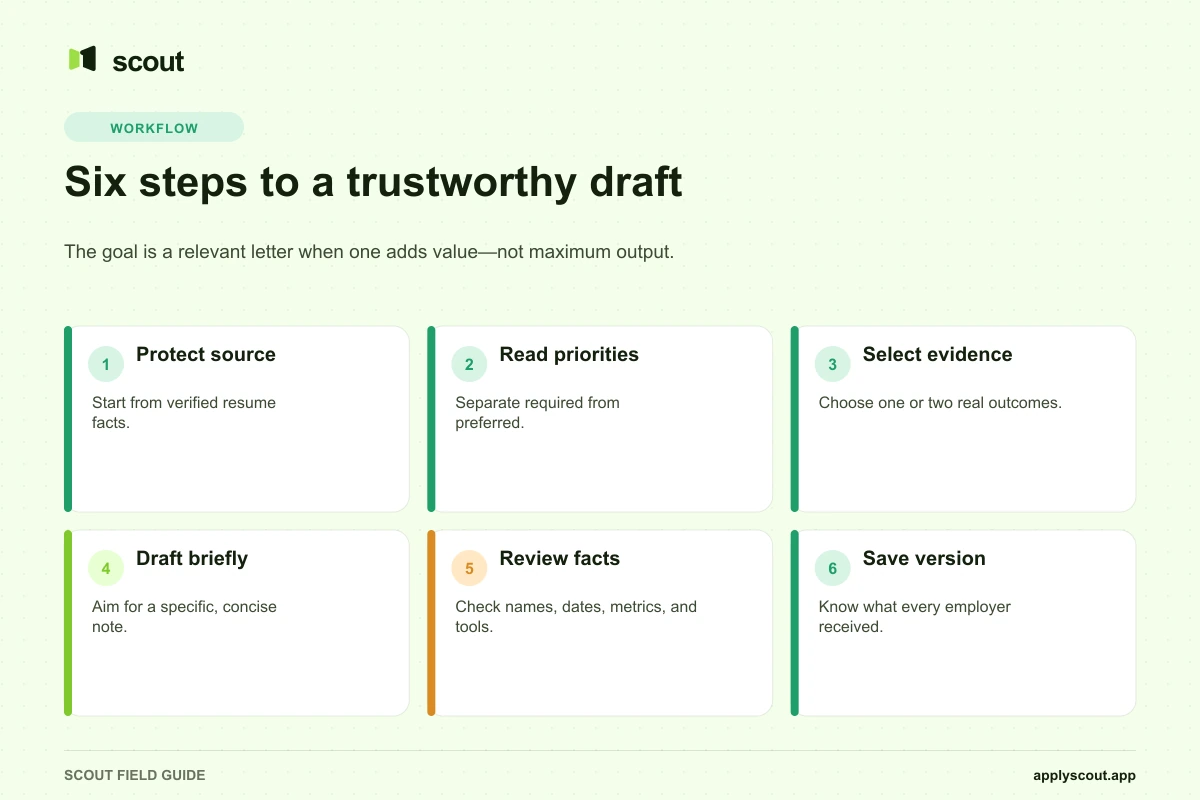 scout

WORKFLOW

Six steps to a trustworthy draft

The goal is a relevant letter when one adds value—not maximum output.

1 Protect source

Start from verified resume facts.

2 Read priorities

Separate required from preferred.

3 Select evidence

Choose one or two real outcomes.

4 Draft briefly

Aim for a specific, concise note.

5 Review facts

Check names, dates, metrics, and tools.

6 Save version

Know what every employer received.

SCOUT FIELD GUIDE

applyscout.app